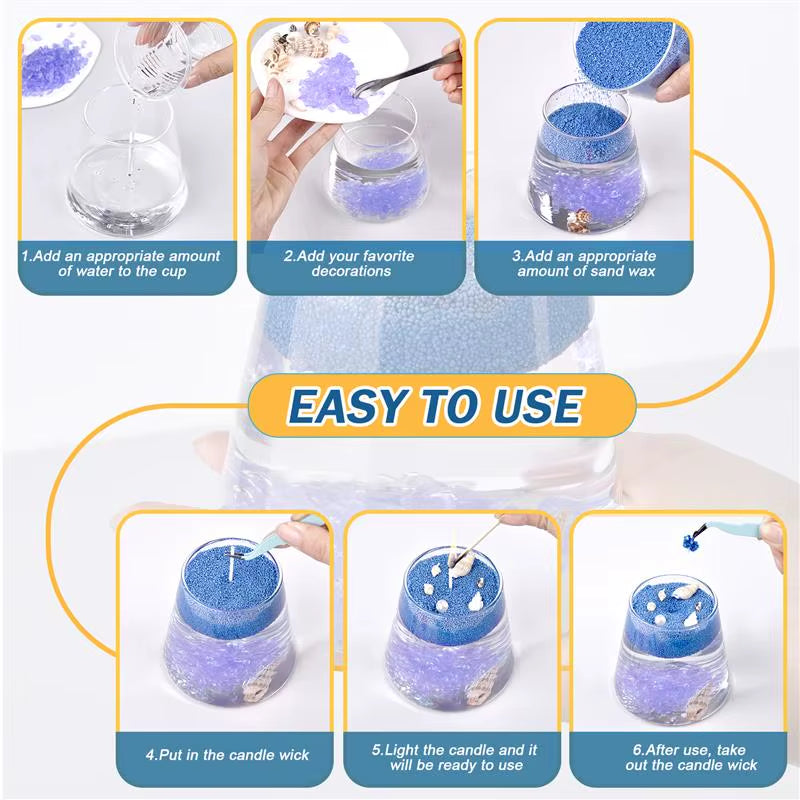 1.Add an appropriate amount of water to the cup

2.Add your favorite decorations

3.Add an appropriate amount of sand wax

EASY TO USE

4.Put in the candle wick

5.Light the candle and it will be ready to use

6.After use, take out the candle wick