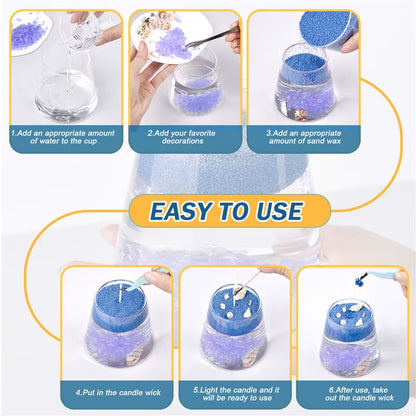 1.Add an appropriate amount of water to the cup

2.Add your favorite decorations

3.Add an appropriate amount of sand wax

EASY TO USE

4.Put in the candle wick

5.Light the candle and it will be ready to use

6.After use, take out the candle wick